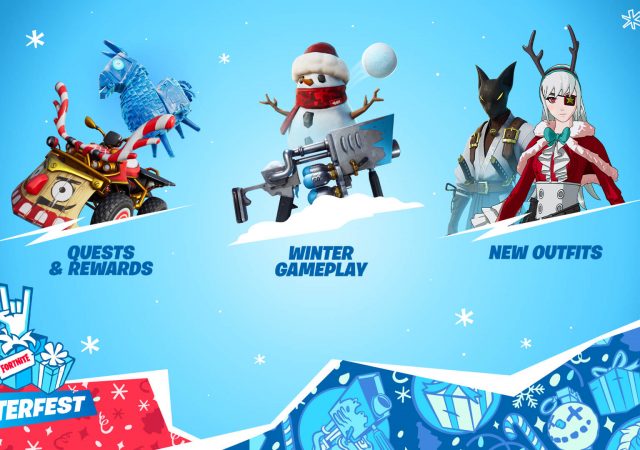 QUESTS & REWARDS

WINTER GAMEPLAY

NEW OUTFITS

FORTNITE

TERFEST