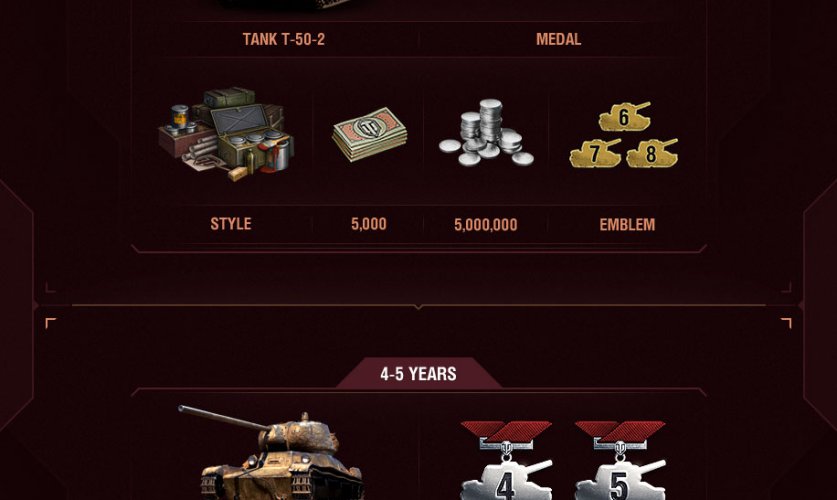 TANK T-50-2

MEDAL

6

7

8

STYLE

5,000

5,000,000

EMBLEM

4-5 YEARS

4

5