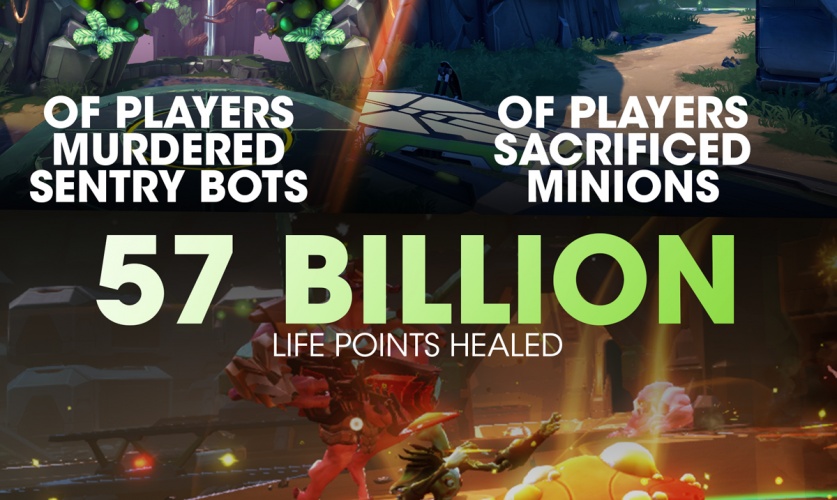 OF PLAYERS MURDERED SENTRY BOTS

OF PLAYERS SACRIFICED MINIONS

57 BILLION
LIFE POINTS HEALED