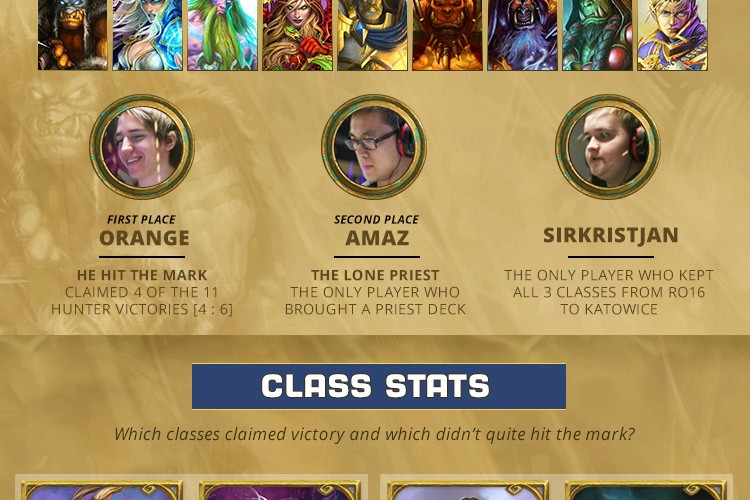 FIRST PLACE
ORANGE

HE HIT THE MARK
CLAIMED 4 OF THE 11 HUNTER VICTORIES [4 : 6]

SECOND PLACE
AMAZ

THE LONE PRIEST
THE ONLY PLAYER WHO BROUGHT A PRIEST DECK

SIRKRISTJAN

THE ONLY PLAYER WHO KEPT ALL 3 CLASSES FROM RO16 TO KATOWICE

CLASS STATS

Which classes claimed victory and which didn't quite hit the mark?