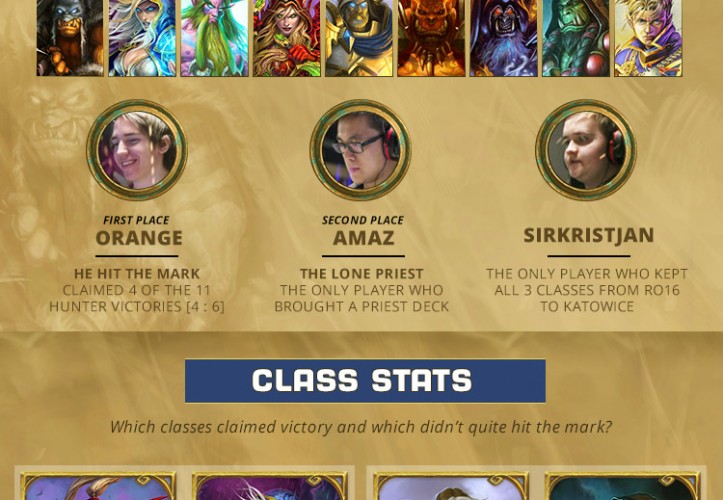 FIRST PLACE
ORANGE

HE HIT THE MARK
CLAIMED 4 OF THE 11 HUNTER VICTORIES [4 : 6]

SECOND PLACE
AMAZ

THE LONE PRIEST
THE ONLY PLAYER WHO BROUGHT A PRIEST DECK

SIRKRISTJAN

THE ONLY PLAYER WHO KEPT ALL 3 CLASSES FROM RO16 TO KATOWICE

CLASS STATS

Which classes claimed victory and which didn't quite hit the mark?